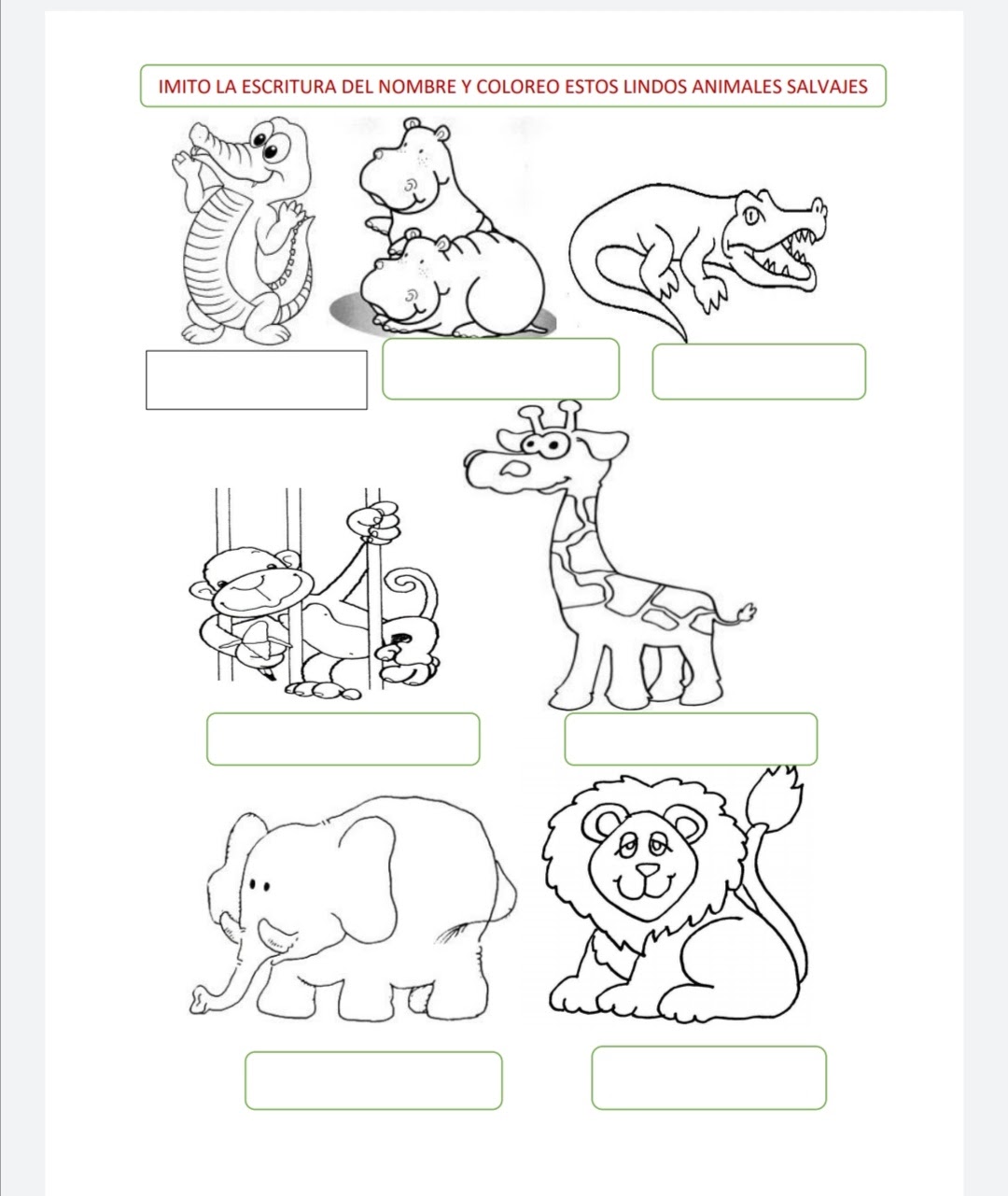 IMITO LA ESCRITURA DEL NOMBRE Y COLOREO ESTOS LINDOS ANIMALES SALVAJES